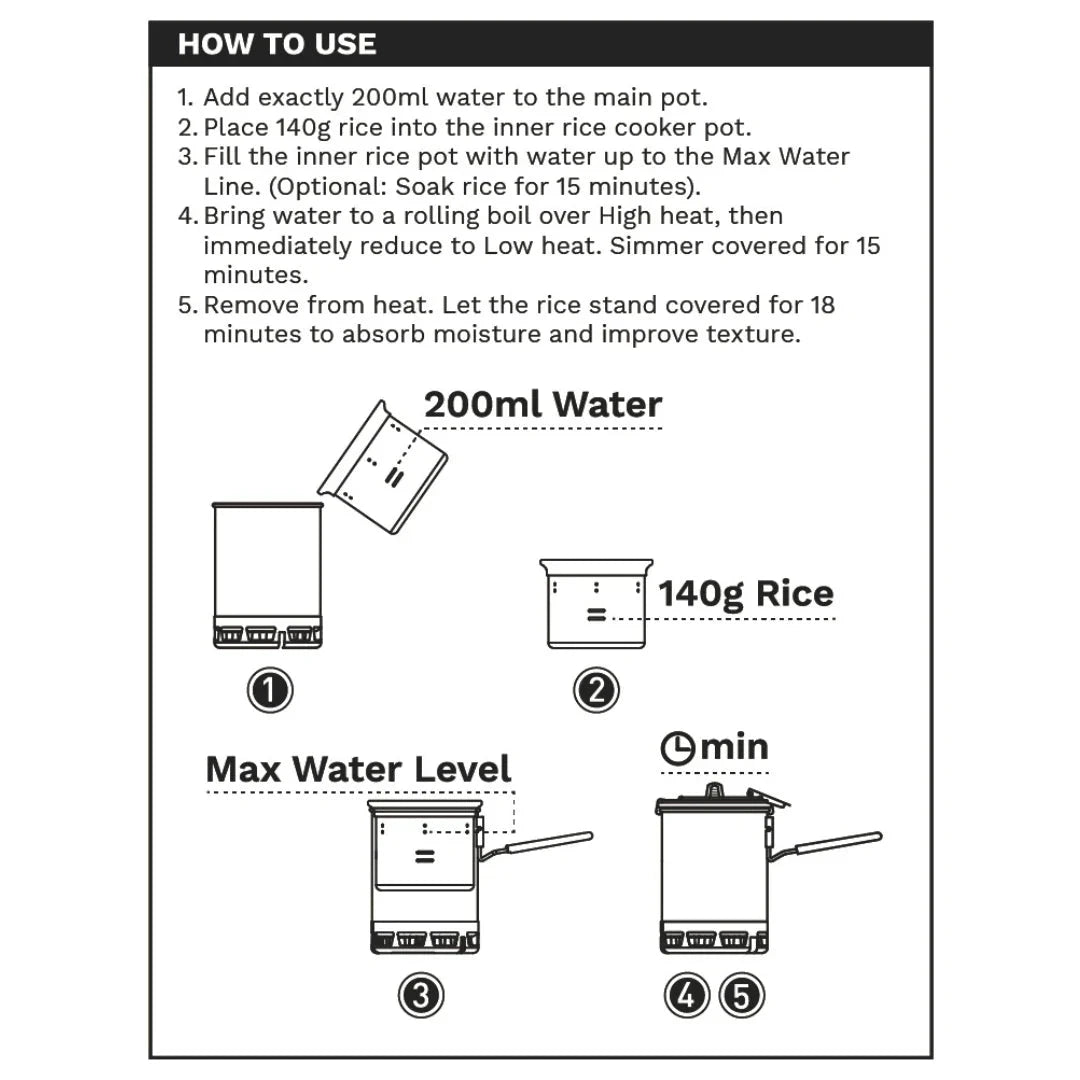 HOW TO USE

1. Add exactly 200ml water to the main pot.
2. Place 140g rice into the inner rice cooker pot.
3. Fill the inner rice pot with water up to the Max Water Line. (Optional: Soak rice for 15 minutes).
4. Bring water to a rolling boil over High heat, then immediately reduce to Low heat. Simmer covered for 15 minutes.
5. Remove from heat. Let the rice stand covered for 18 minutes to absorb moisture and improve texture.

200ml Water

140g Rice

1

2

Max Water Level

min

3

4 5